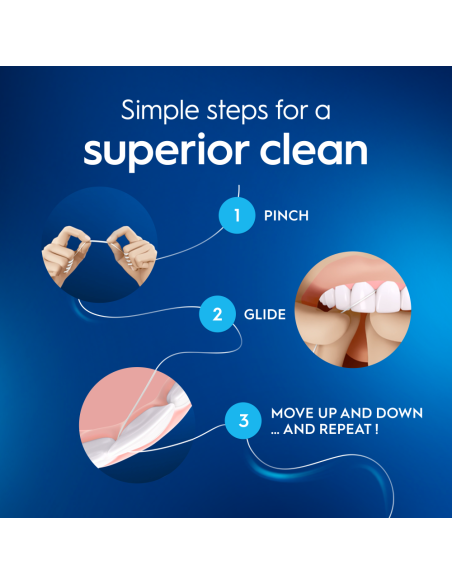 Simple steps for a
superior clean

1 PINCH

2 GLIDE

3 MOVE UP AND DOWN
... AND REPEAT !